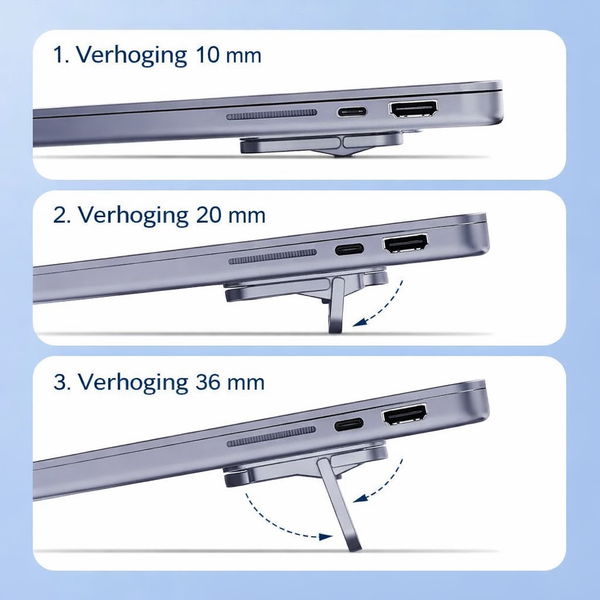 1. Verhoging 10 mm

2. Verhoging 20 mm

3. Verhoging 36 mm