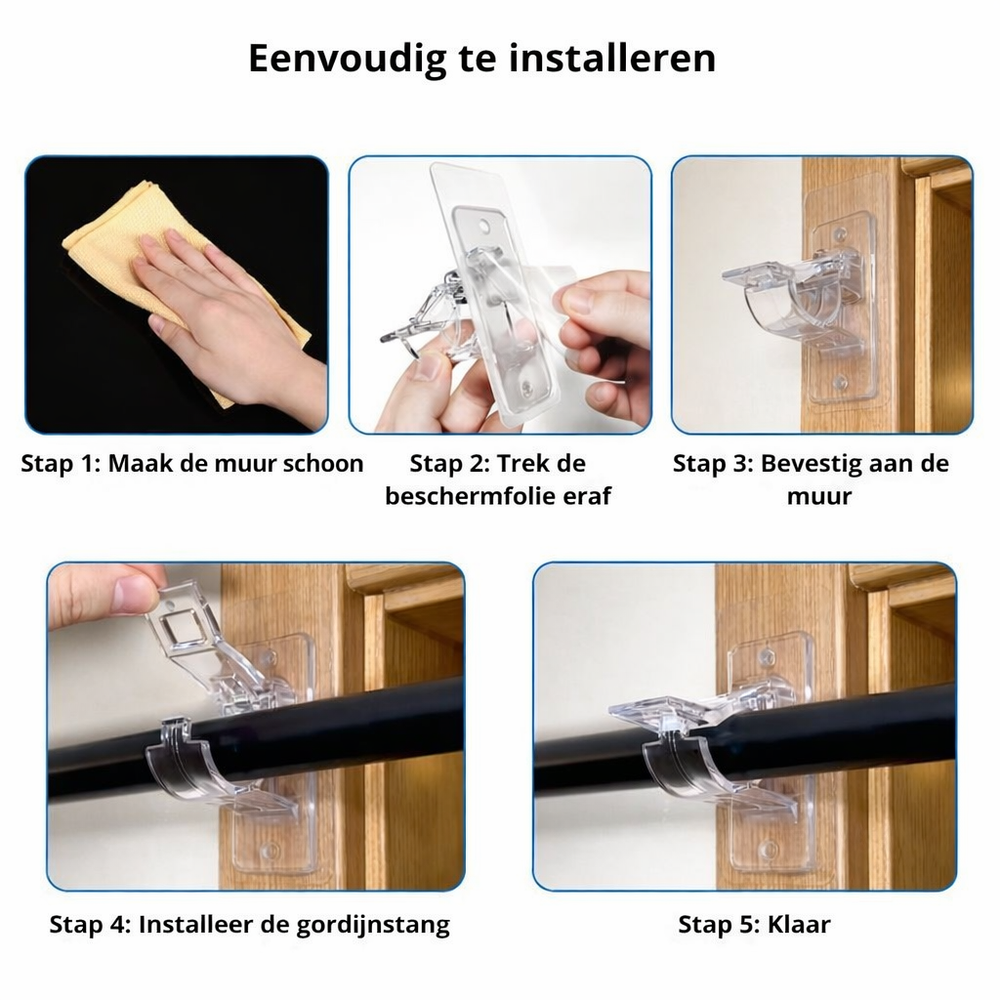 Eenvoudig te installeren

Stap 1: Maak de muur schoon

Stap 2: Trek de beschermfolie eraf

Stap 3: Bevestig aan de muur

Stap 4: Installeer de gordijnstang

Stap 5: Klaar