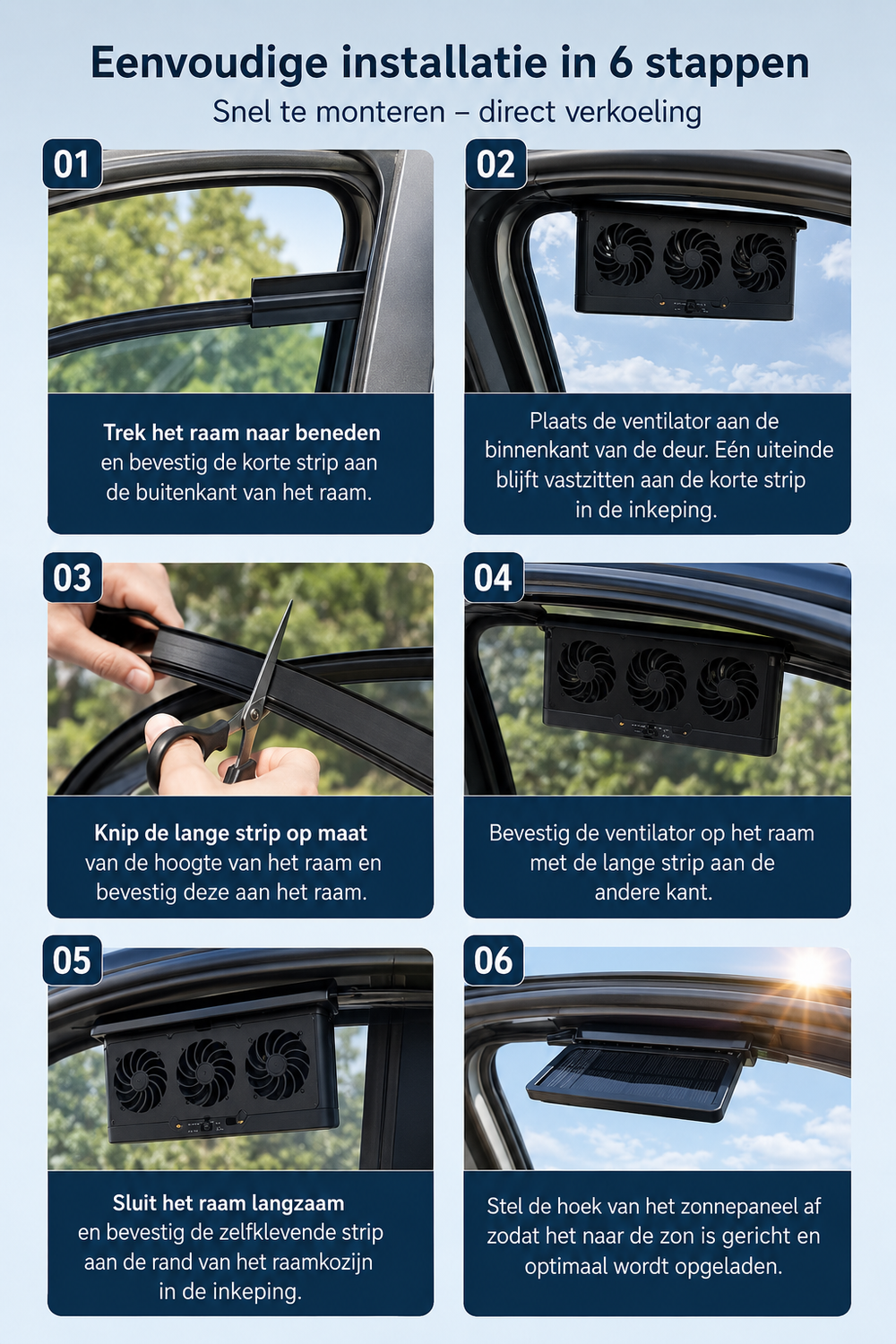 Eenvoudige installatie in 6 stappen

Snel te monteren – direct verkoeling

01

Trek het raam naar beneden en bevestig de korte strip aan de buitenkant van het raam.

02

Plaats de ventilator aan de binnenkant van de deur. Eén uiteinde blijft vastzitten aan de korte strip in de inkeping.

03

Knip de lange strip op maat van de hoogte van het raam en bevestig deze aan het raam.

04

Bevestig de ventilator op het raam met de lange strip aan de andere kant.

05

Sluit het raam langzaam en bevestig de zelfklevende strip aan de rand van het raamkozijn in de inkeping.

06

Stel de hoek van het zonnepaneel af zodat het naar de zon is gericht en optimaal wordt opgeladen.