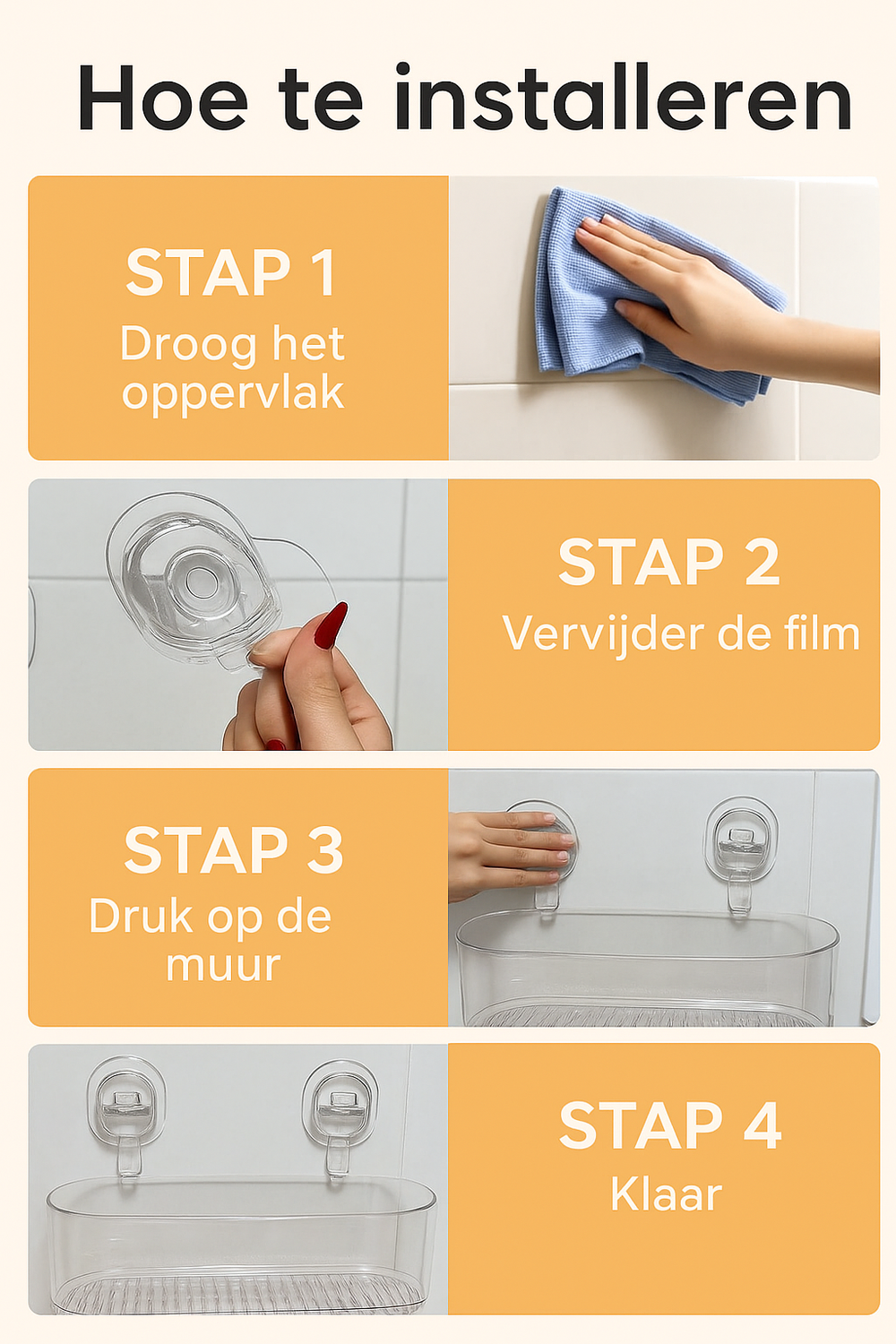 Hoe te installeren

STAP 1
Droog het oppervlak

STAP 2
Vervijder de film

STAP 3
Druk op de muur

STAP 4
Klaar