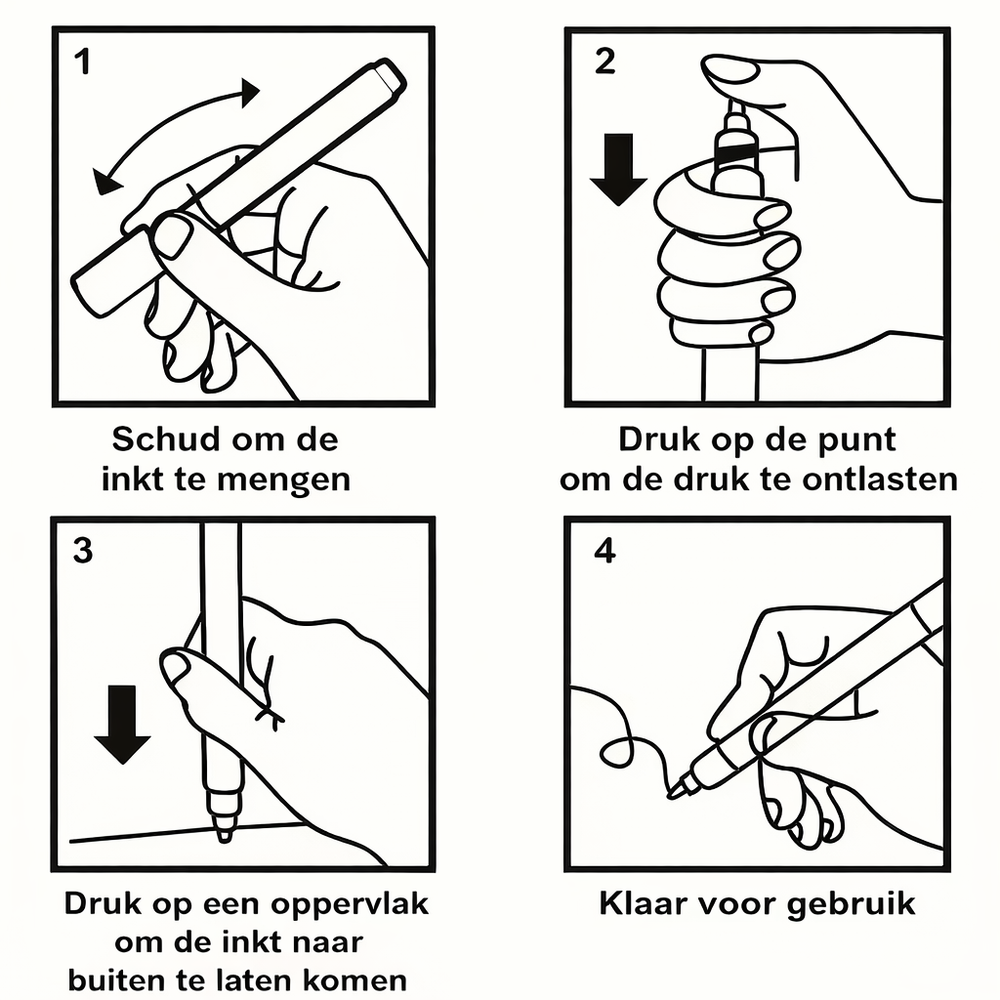 1

Schud om de inkt te mengen

2

Druk op de punt om de druk te ontlasten

3

Druk op een oppervlak om de inkt naar buiten te laten komen

4

Klaar voor gebruik