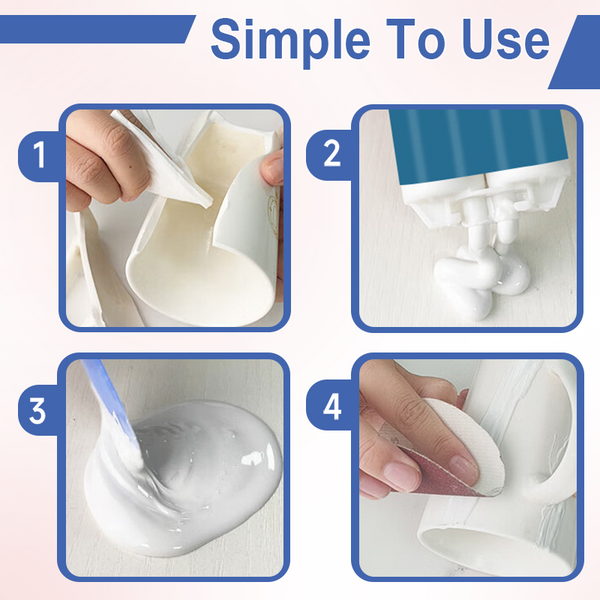 Simple To Use

1

2

3

4